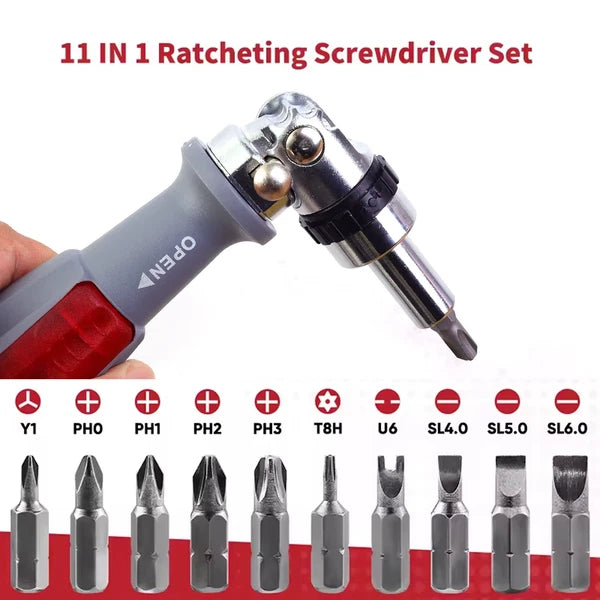 11 IN 1 Ratcheting Screwdriver Set

OPEN

Y1 PH0 PH1 PH2 PH3 T8H U6 SL4.0 SL5.0 SL6.0