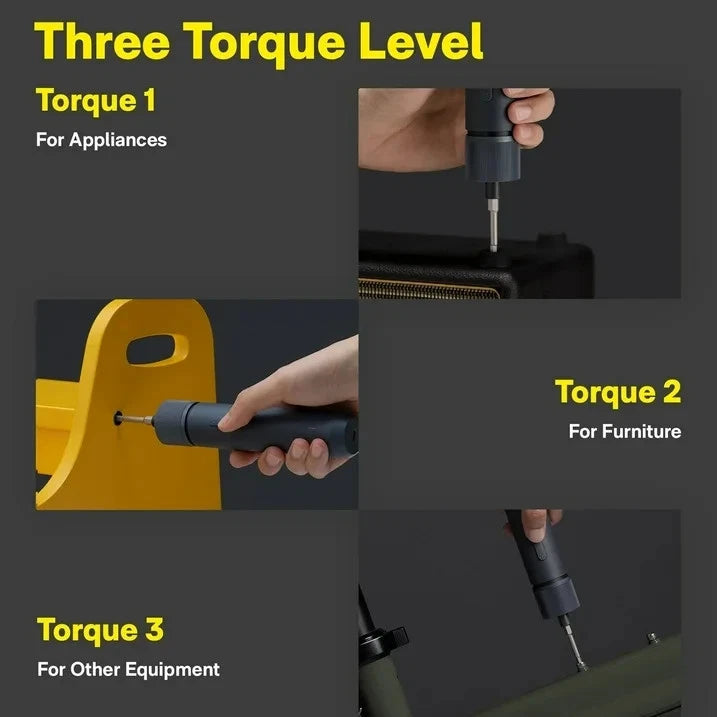 Three Torque Level

Torque 1

For Appliances

Torque 2

For Furniture

Torque 3

For Other Equipment