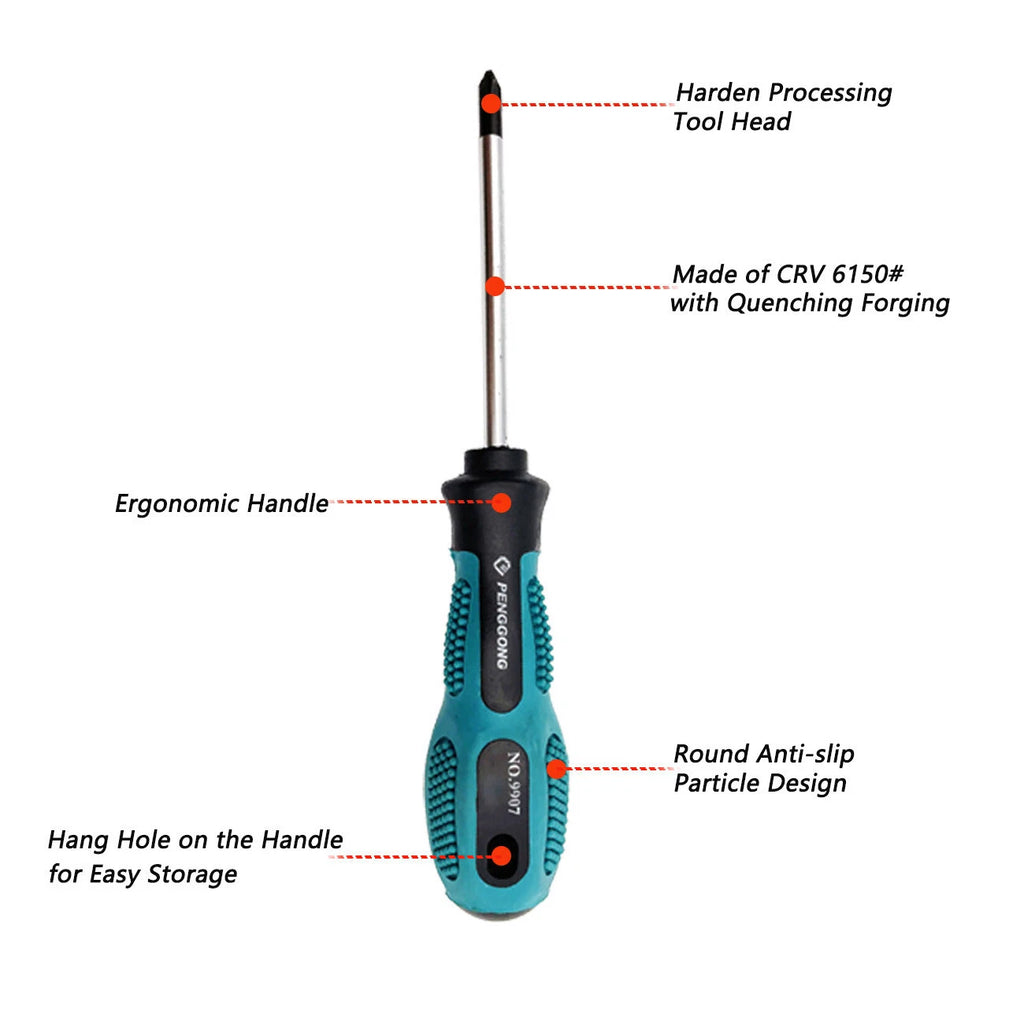 Harden Processing Tool Head

Made of CRV 6150# with Quenching Forging

Ergonomic Handle

PENGGONG

NO.9907

Round Anti-slip Particle Design

Hang Hole on the Handle for Easy Storage