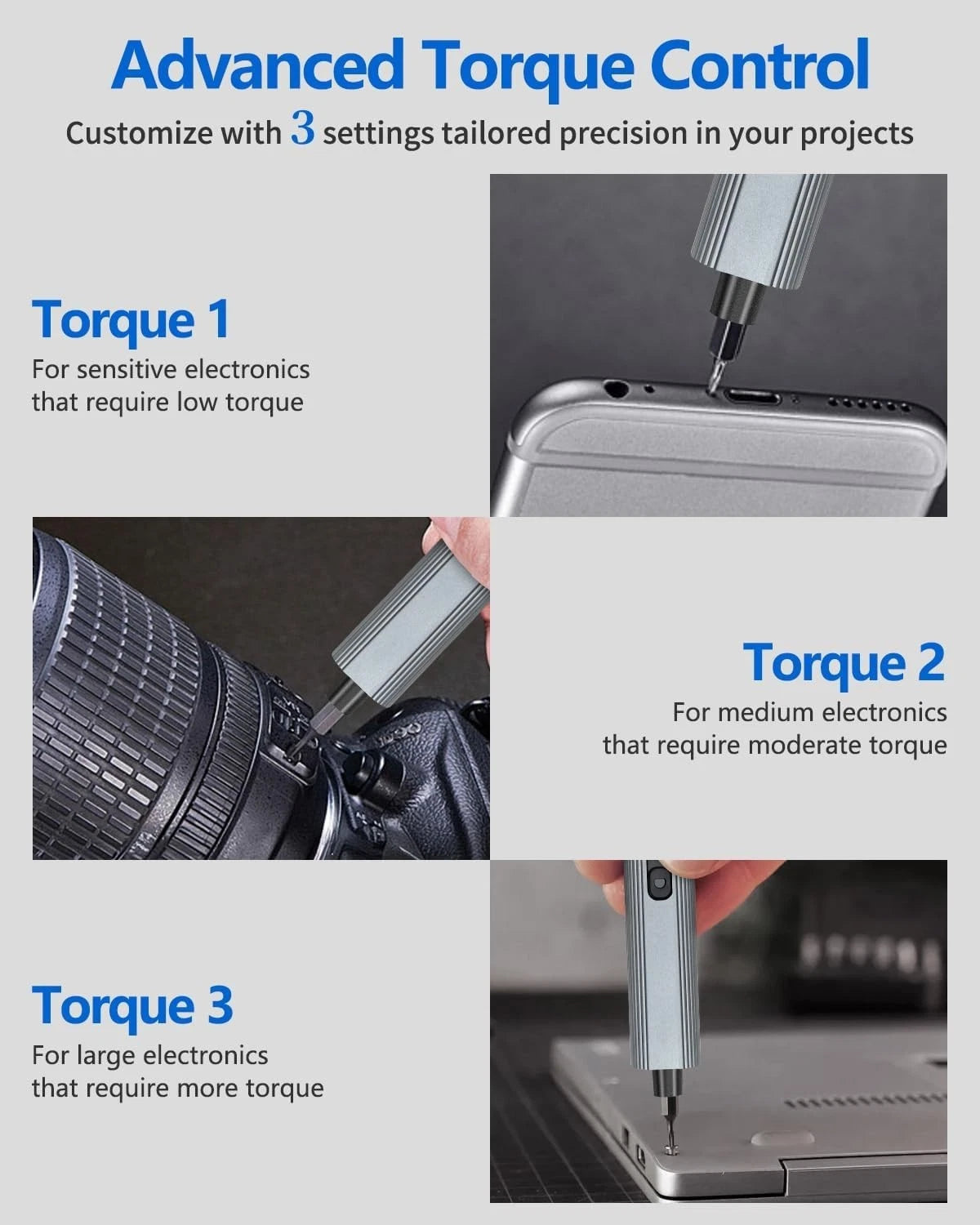 Advanced Torque Control

Customize with 3 settings tailored precision in your projects

Torque 1

For sensitive electronics that require low torque

Torque 2

For medium electronics that require moderate torque

Torque 3

For large electronics that require more torque