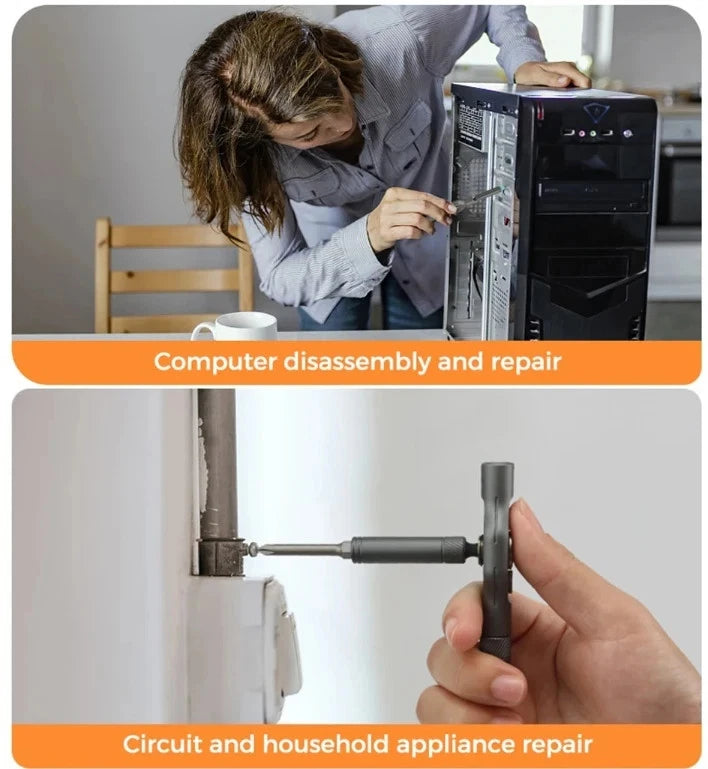 Computer disassembly and repair

Circuit and household appliance repair