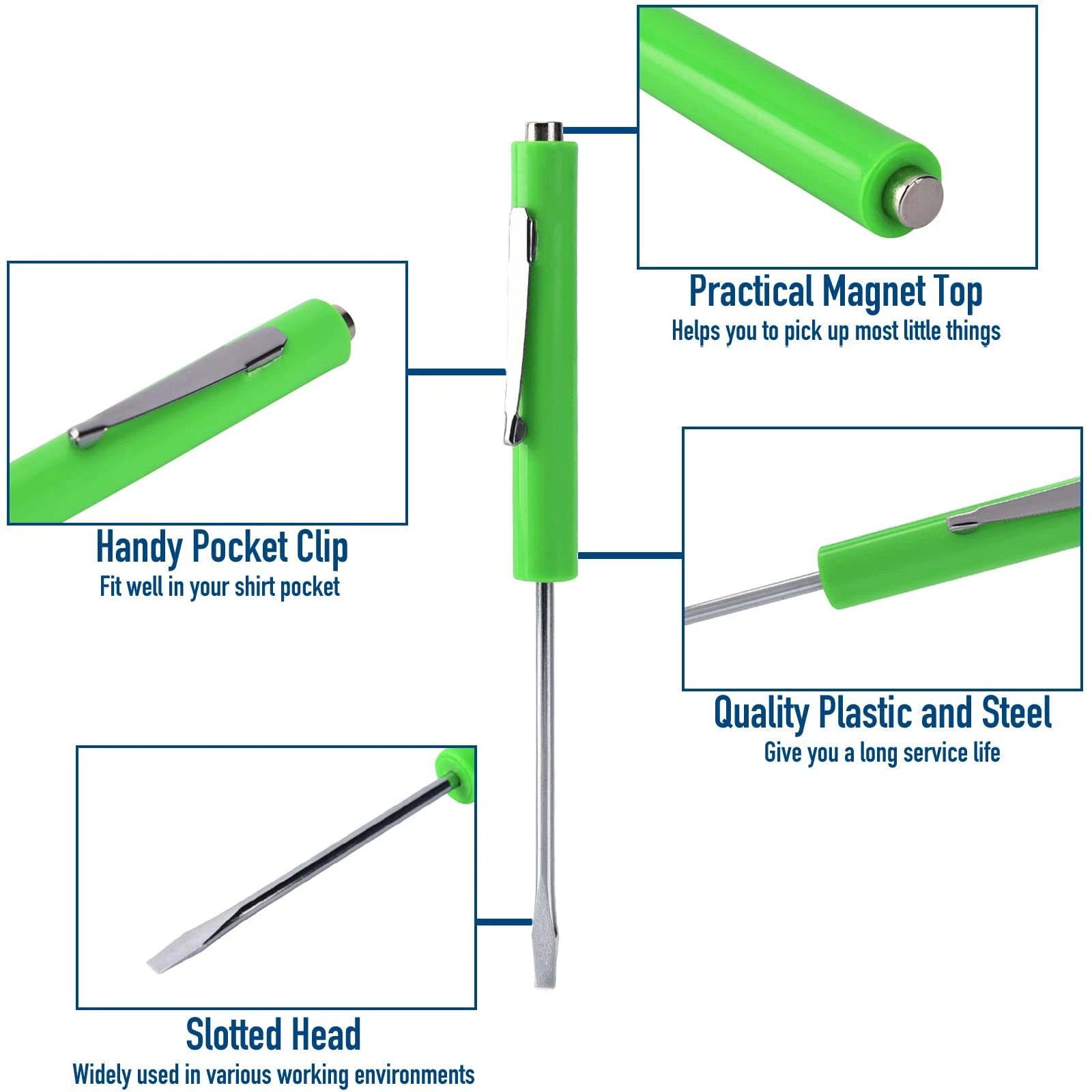 Practical Magnet Top
Helps you to pick up most little things

Handy Pocket Clip
Fit well in your shirt pocket

Quality Plastic and Steel
Give you a long service life

Slotted Head
Widely used in various working environments