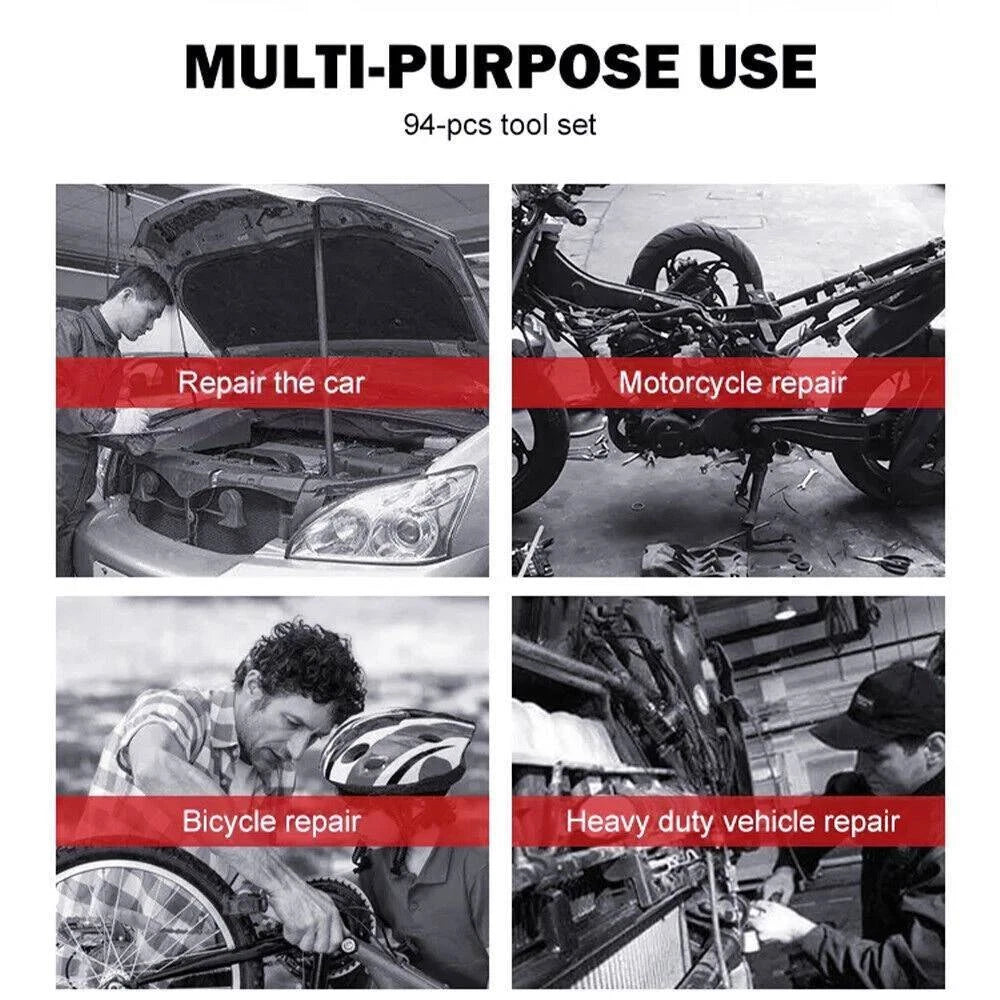 MULTI-PURPOSE USE

94-pcs tool set

Repair the car

Motorcycle repair

Bicycle repair

Heavy duty vehicle repair