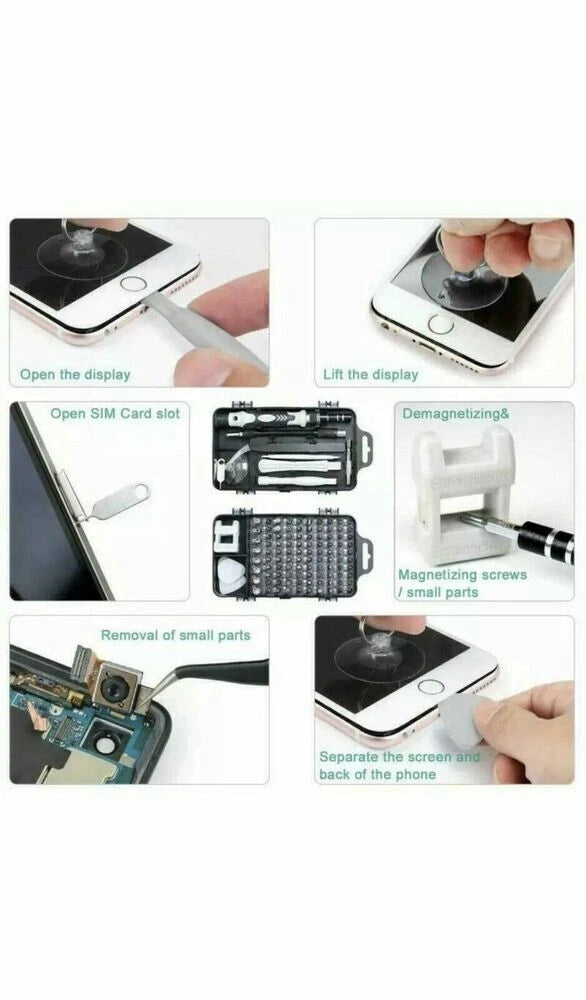 Open the display

Lift the display

Open SIM Card slot

Demagnetizing&

Magnetizing screws / small parts

Removal of small parts

Separate the screen and back of the phone