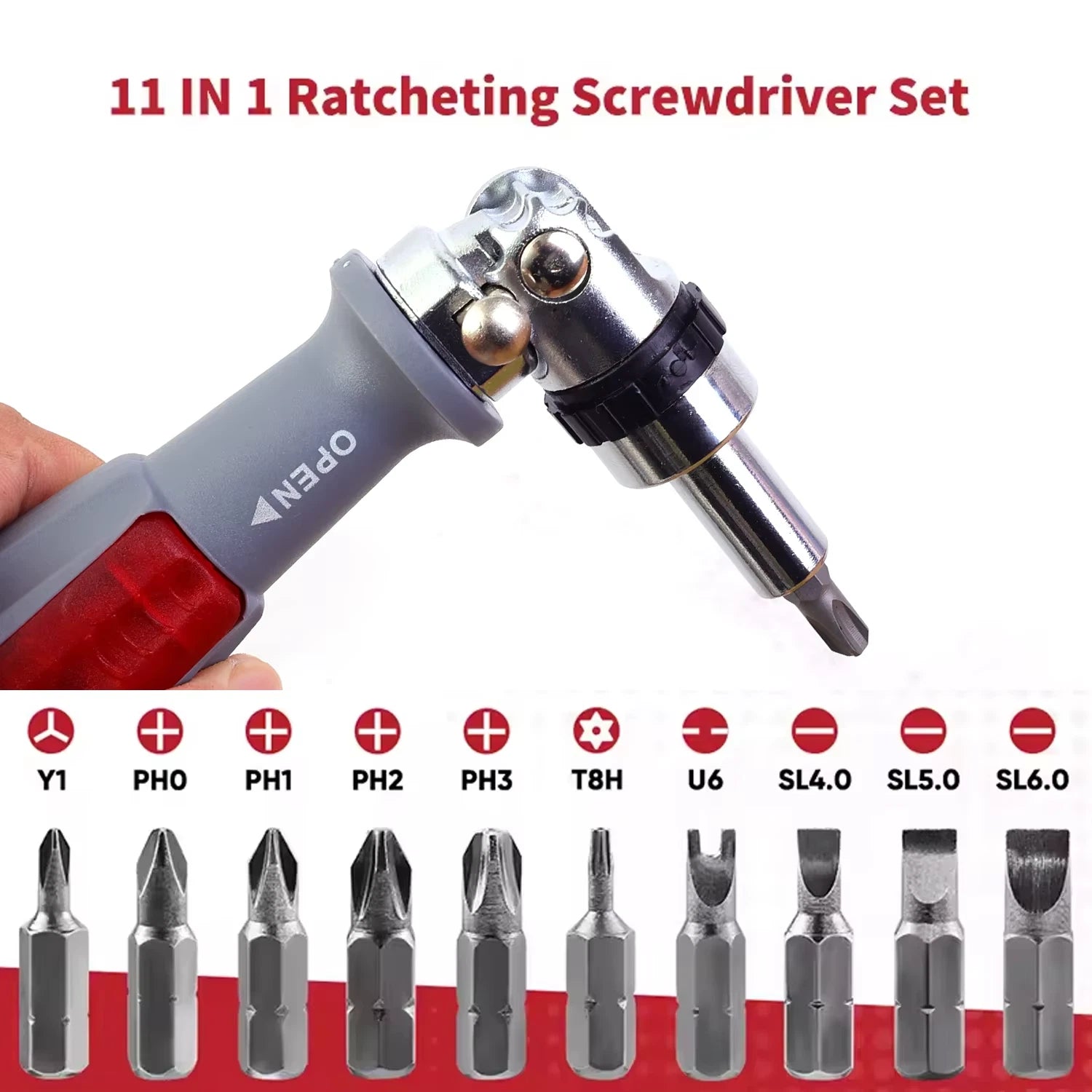 11 IN 1 Ratcheting Screwdriver Set

OPEN

Y1 PH0 PH1 PH2 PH3 T8H U6 SL4.0 SL5.0 SL6.0